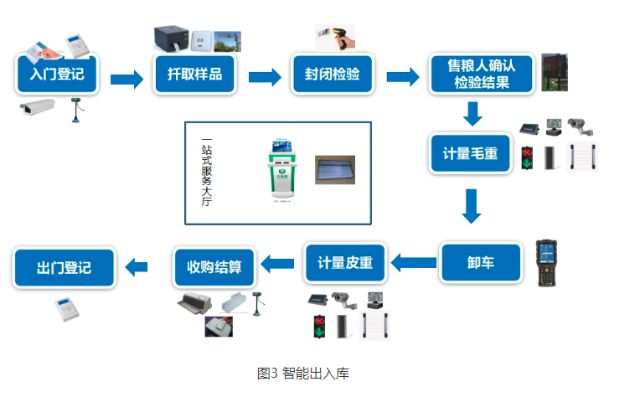 入门登记

扦取样品

封闭检验

售粮人确认检验结果

计量毛重

一站式服务大厅

卸车

计量皮重

收购结算

出门登记

图3 智能出入库